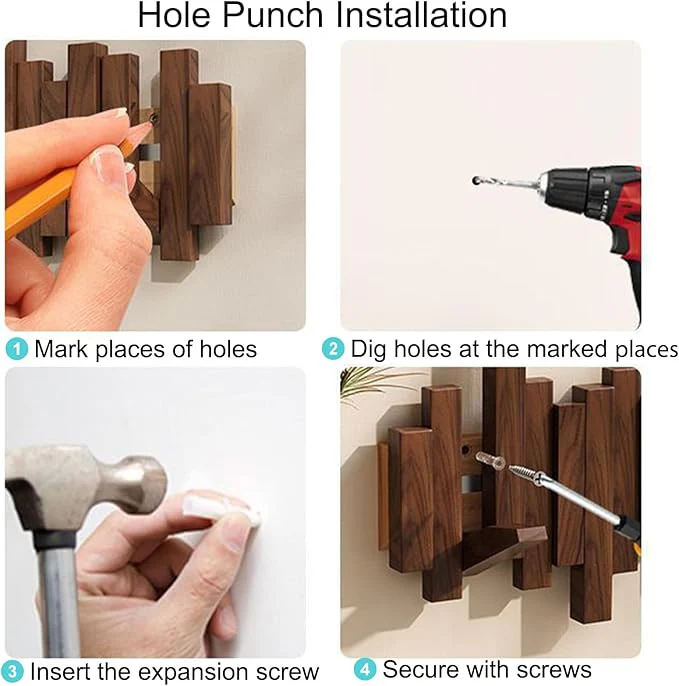 Hole Punch Installation

1 Mark places of holes

2 Dig holes at the marked places

3 Insert the expansion screw

4 Secure with screws